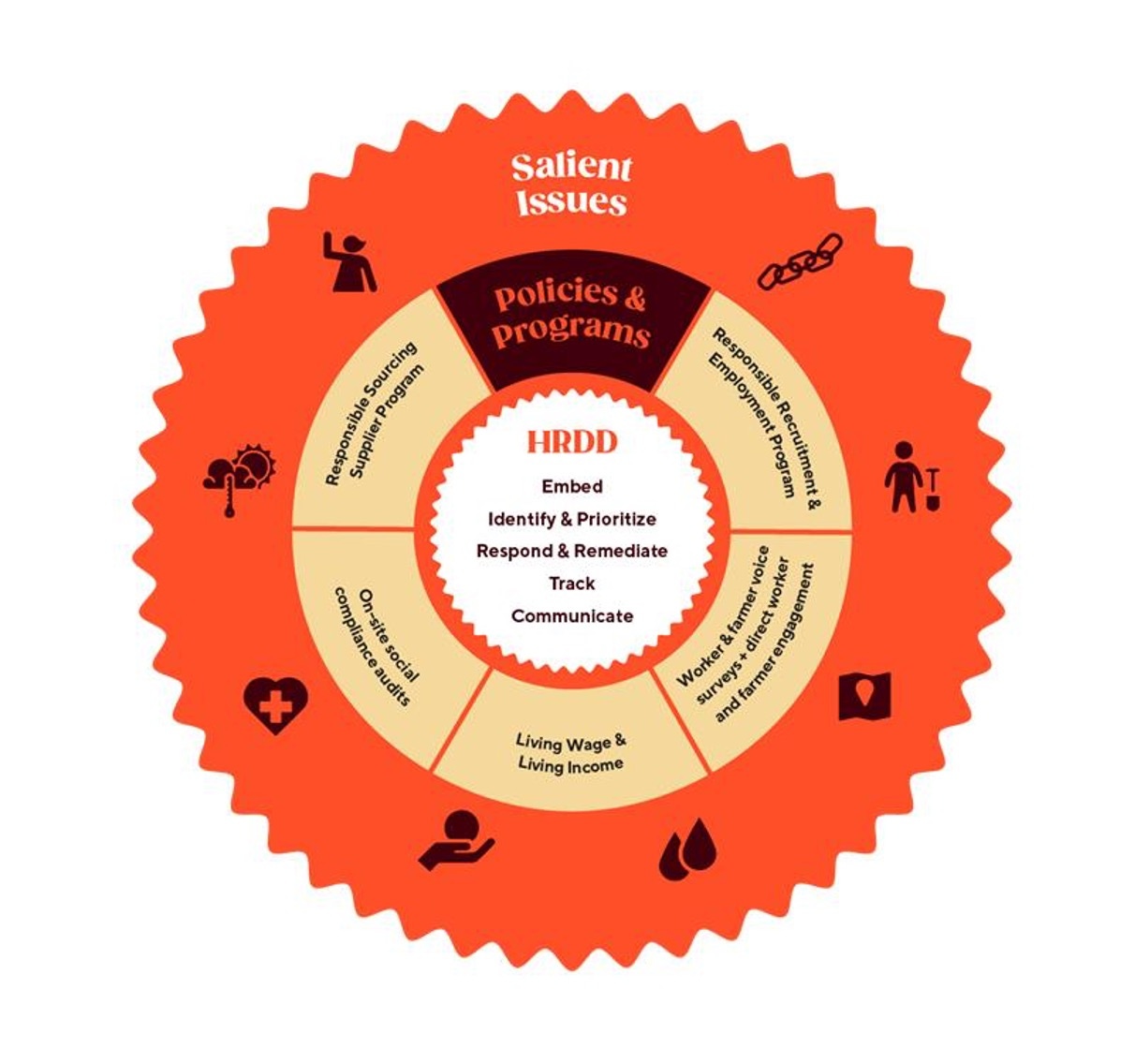 Salient Issues

Policies & Programs

Responsible Recruitment & Employment Program

Worker & farmer voice surveys + direct worker and farmer engagement

Living Wage & Living Income

On-site social compliance audits

Responsible Sourcing Supplier Program

HRDD

Embed

Identify & Prioritize

Respond & Remediate

Track

Communicate